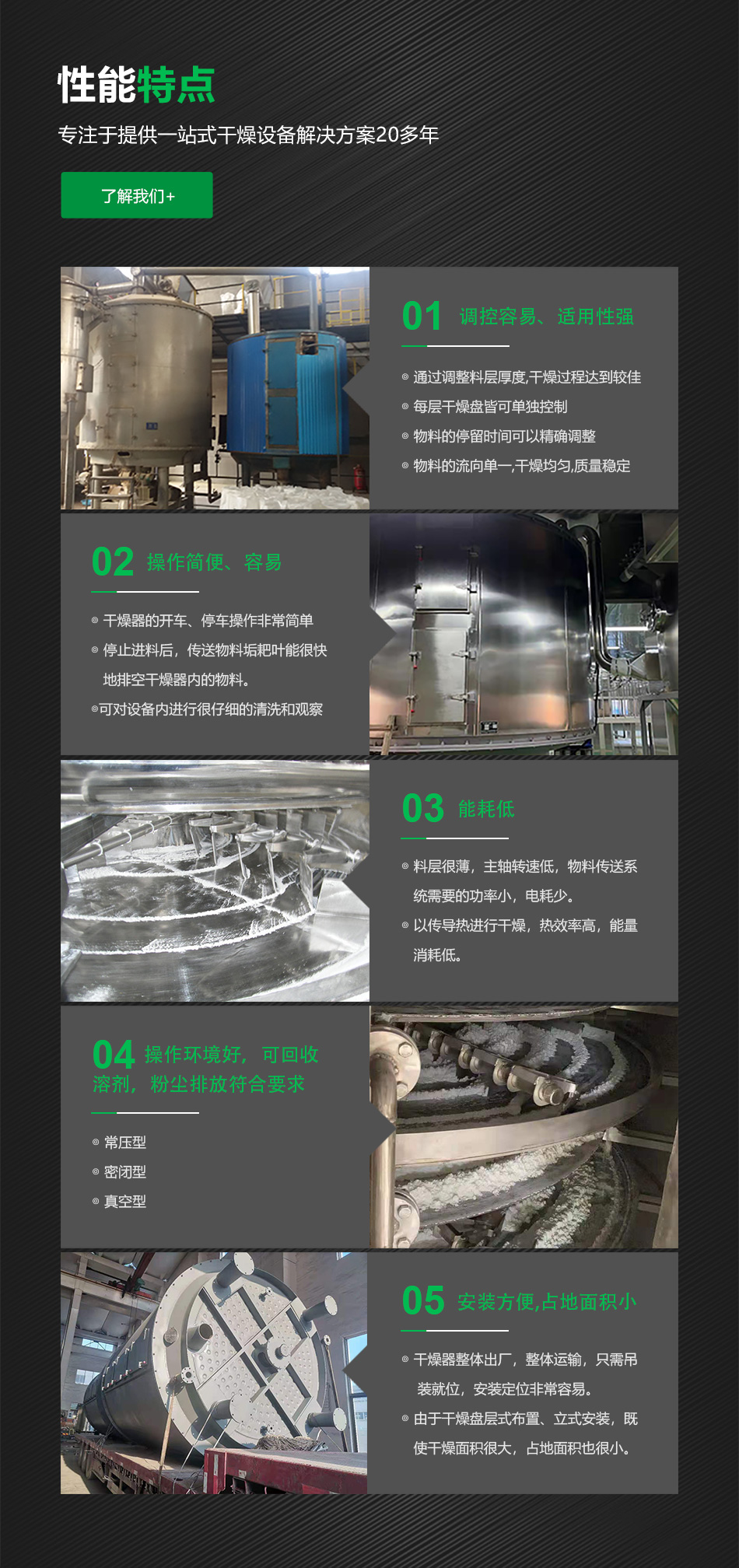 性能特点

专注于提供一站式干燥设备解决方案20多年

了解我们+

01 调控容易、适用性强

◎ 通过调整料层厚度,干燥过程达到较佳
◎ 每层干燥盘皆可单独控制
◎ 物料的停留时间可以精确调整
◎ 物料的流向单一,干燥均匀,质量稳定

02 操作简便、容易

◎ 干燥器的开车、停车操作非常简单
◎ 停止进料后,传送物料垢耙叶能很快地排空干燥器内的物料。
◎可对设备内进行很仔细的清洗和观察

03 能耗低

◎ 料层很薄,主轴转速低,物料传送系统需要的功率小,电耗少。
◎ 以传导热进行干燥,热效率高,能量消耗低。

04 操作环境好,可回收溶剂,粉尘排放符合要求

◎ 常压型
◎ 密闭型
◎ 真空型

05 安装方便,占地面积小

◎ 干燥器整体出厂,整体运输,只需吊装就位,安装定位非常容易。
◎ 由于干燥盘层式布置、立式安装,既使干燥面积很大,占地面积也很小。